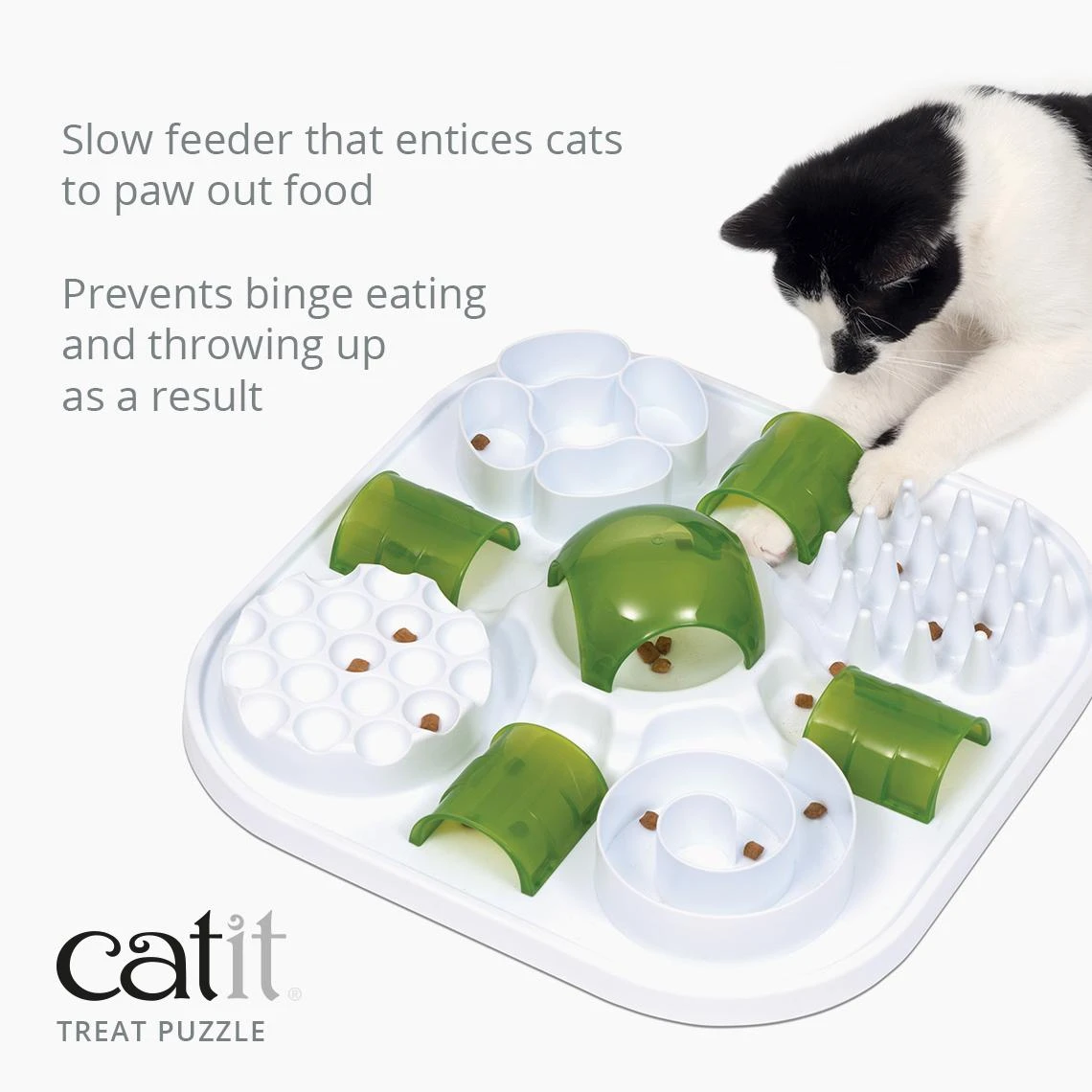 Slow feeder that entices cats to paw out food

Prevents binge eating and throwing up as a result

catit®
TREAT PUZZLE