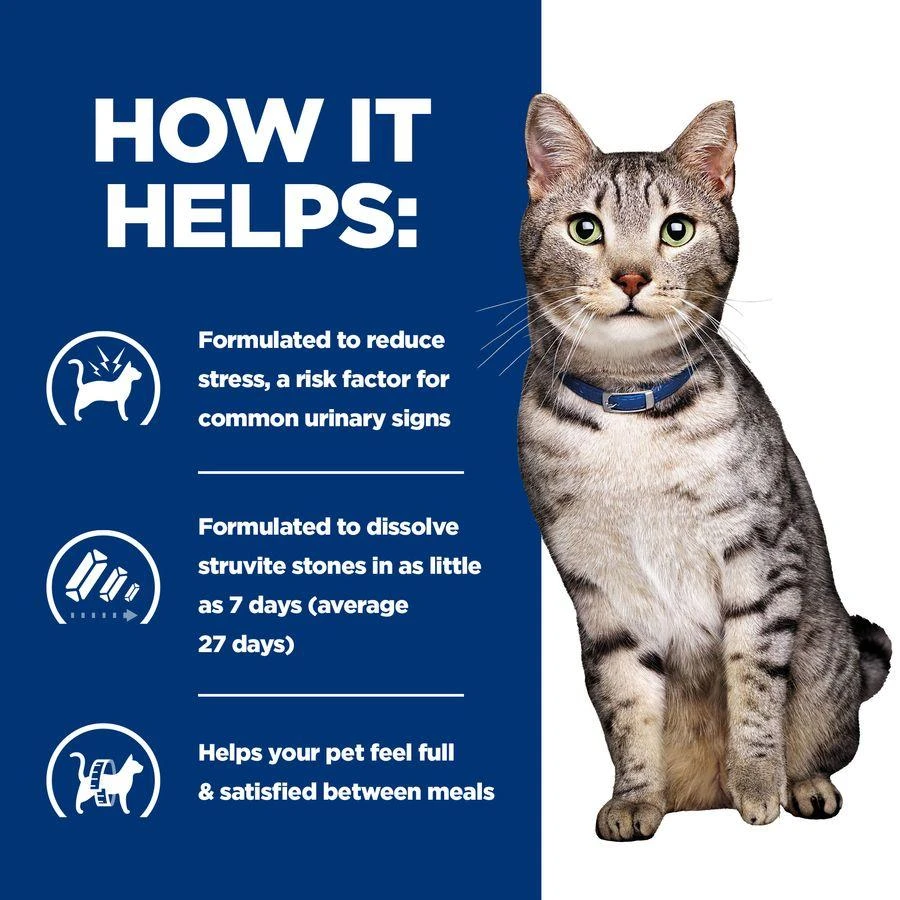 HOW IT HELPS:

Formulated to reduce stress, a risk factor for common urinary signs

Formulated to dissolve struvite stones in as little as 7 days (average 27 days)

Helps your pet feel full & satisfied between meals